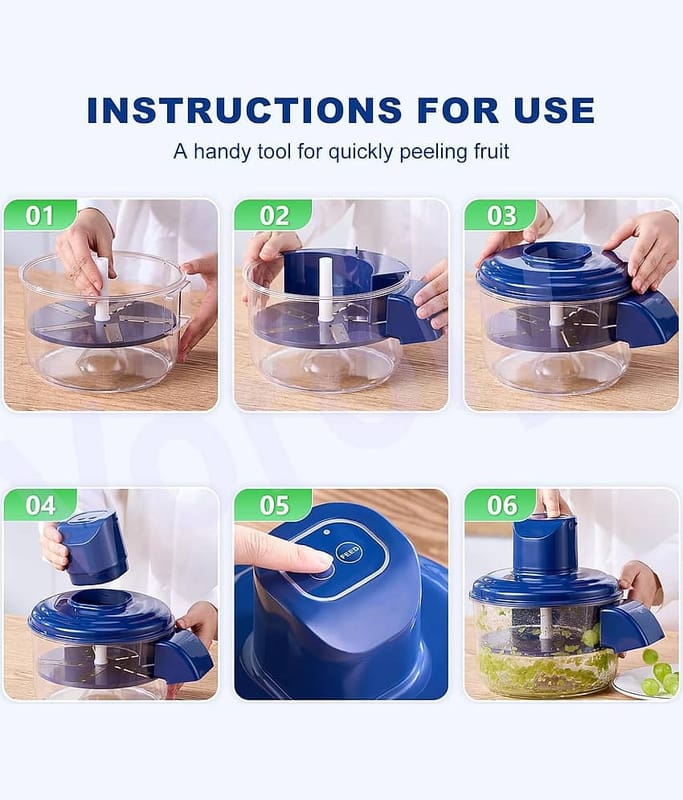 INSTRUCTIONS FOR USE

A handy tool for quickly peeling fruit

01

02

03

04

05

FEED

06