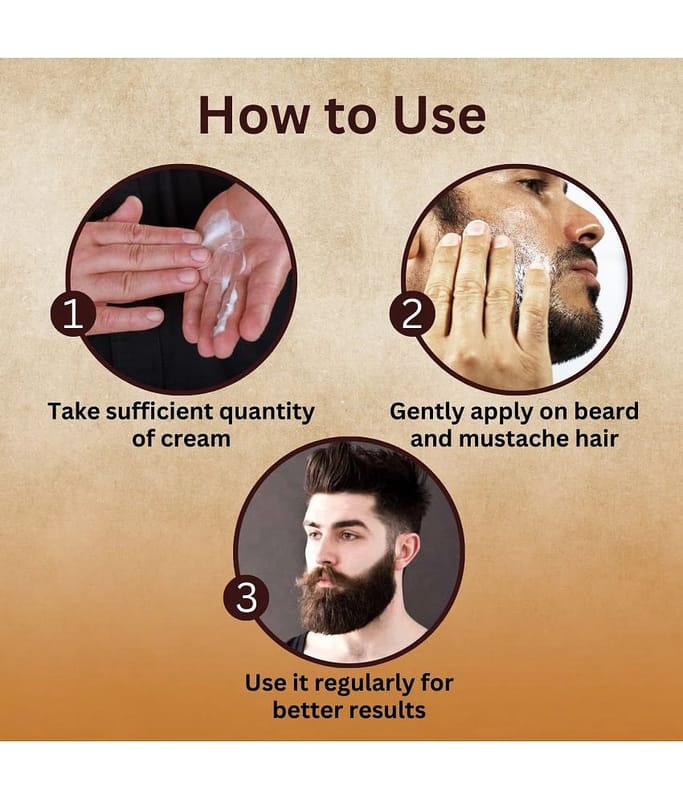 How to Use

1

Take sufficient quantity of cream

2

Gently apply on beard and mustache hair

3

Use it regularly for better results