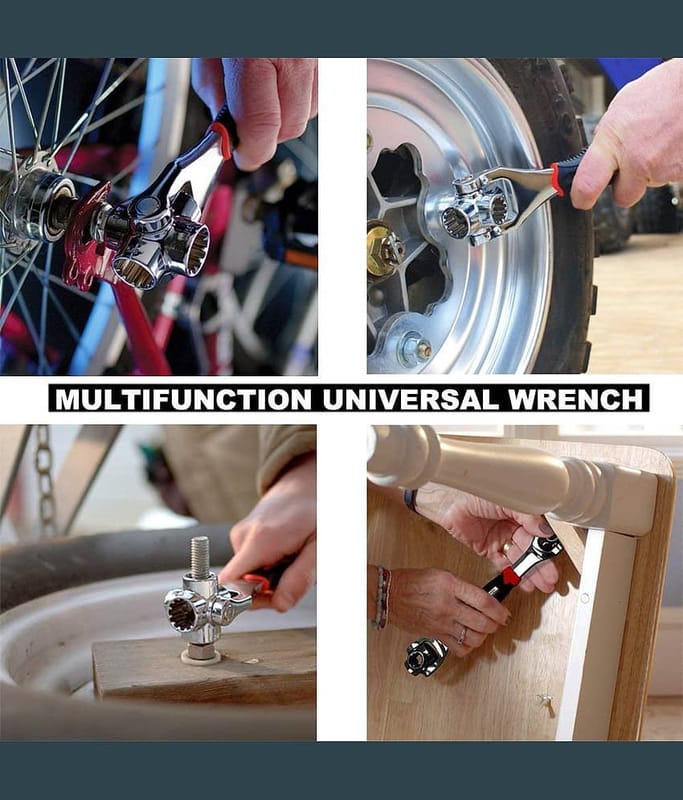 MULTIFUNCTION UNIVERSAL WRENCH