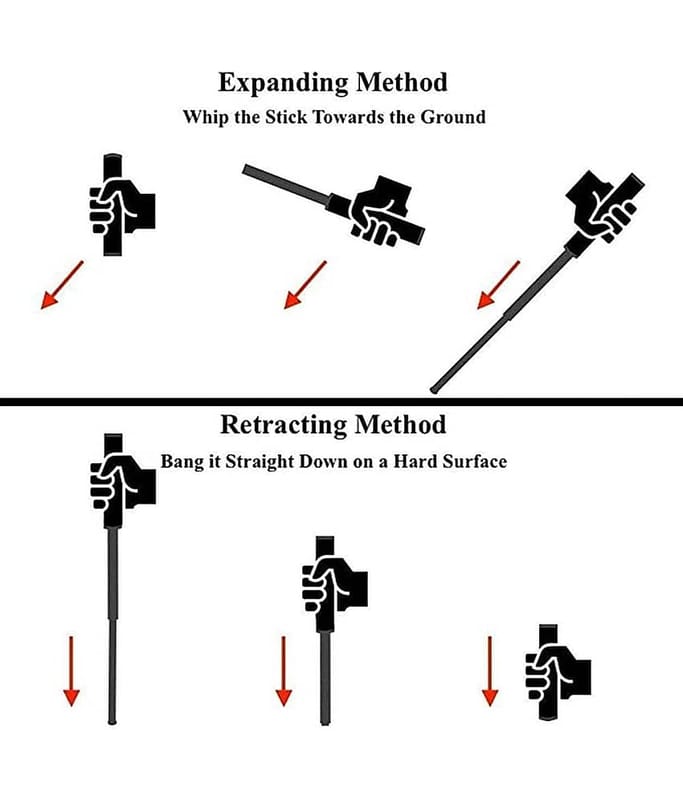 Expanding Method
Whip the Stick Towards the Ground

Retracting Method
Bang it Straight Down on a Hard Surface