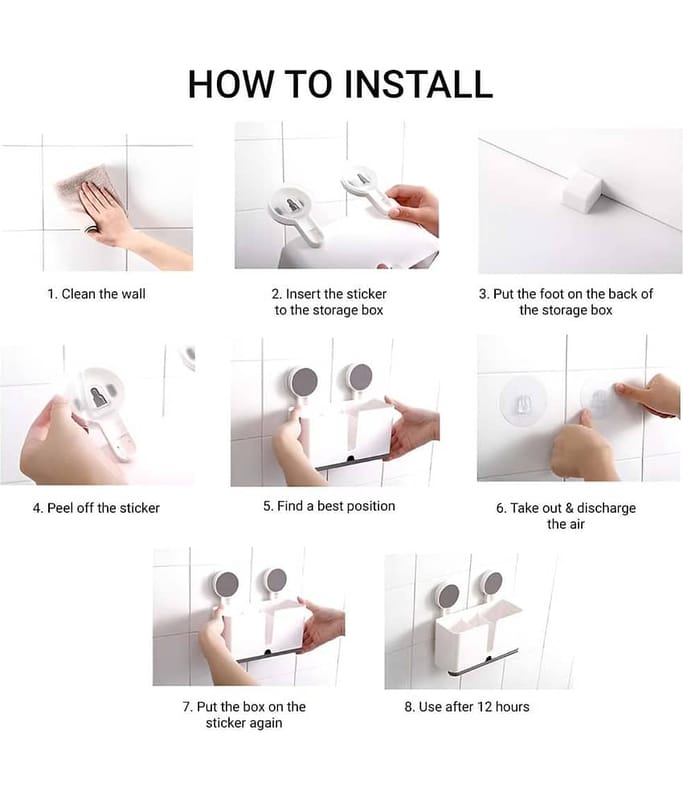 HOW TO INSTALL

1. Clean the wall

2. Insert the sticker to the storage box

3. Put the foot on the back of the storage box

4. Peel off the sticker

5. Find a best position

6. Take out & discharge the air

7. Put the box on the sticker again

8. Use after 12 hours