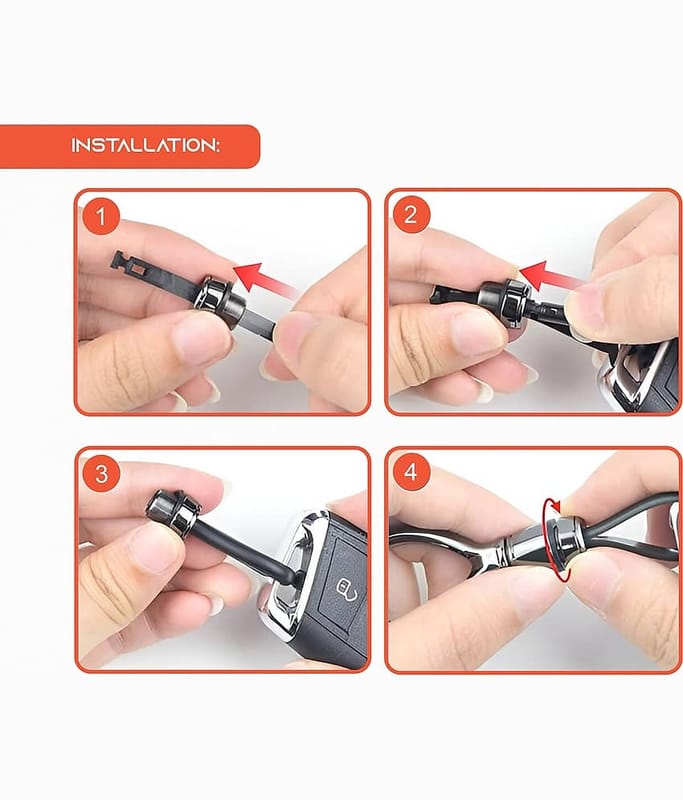 INSTALLATION:

1

2

3

4