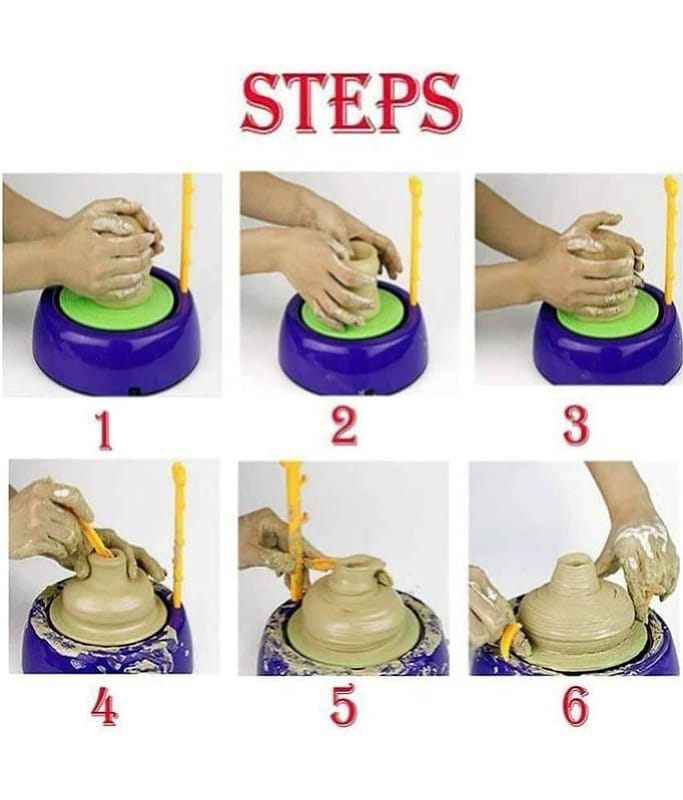 STEPS

1

2

3

4

5

6