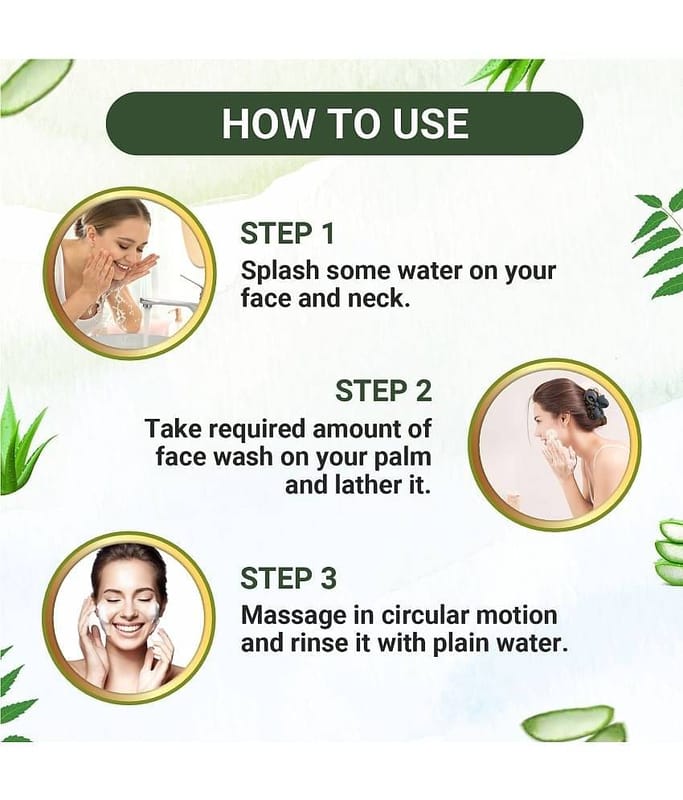 HOW TO USE

STEP 1
Splash some water on your face and neck.

STEP 2
Take required amount of face wash on your palm and lather it.

STEP 3
Massage in circular motion and rinse it with plain water.