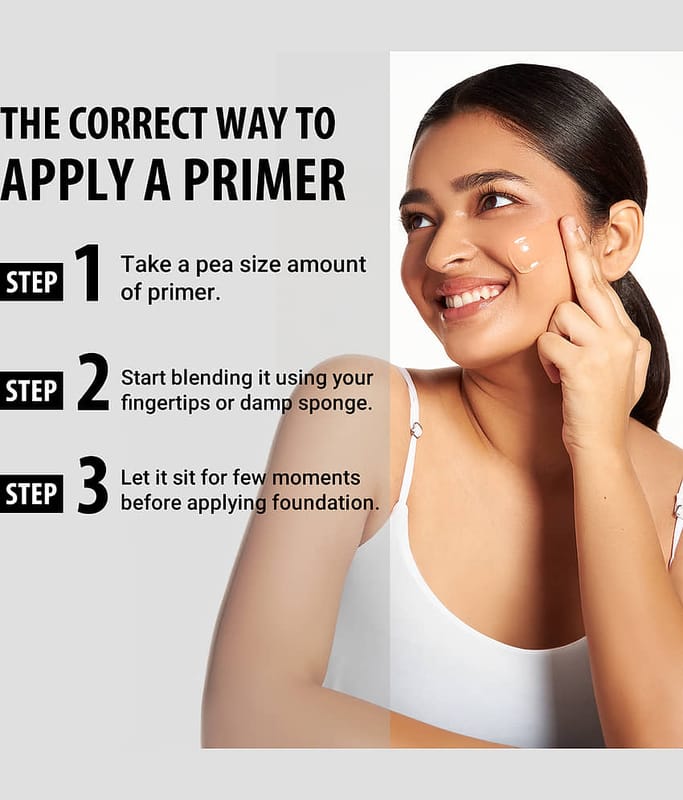 THE CORRECT WAY TO APPLY A PRIMER

STEP 1 Take a pea size amount of primer.

STEP 2 Start blending it using your fingertips or damp sponge.

STEP 3 Let it sit for few moments before applying foundation.