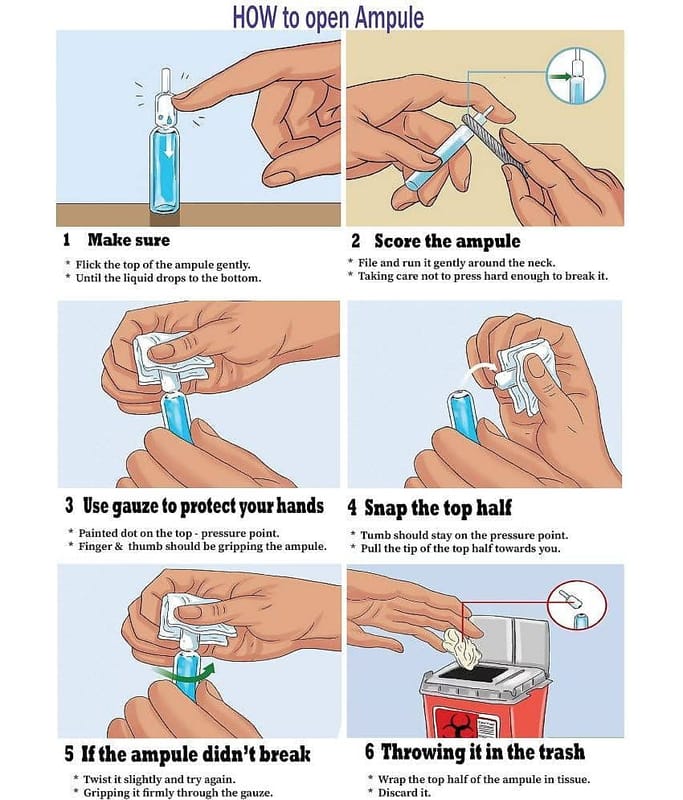 HOW to open Ampule

1 Make sure

* Flick the top of the ampule gently.
* Until the liquid drops to the bottom.

2 Score the ampule

* File and run it gently around the neck.
* Taking care not to press hard enough to break it.

3 Use gauze to protect your hands

* Painted dot on the top - pressure point.
* Finger & thumb should be gripping the ampule.

4 Snap the top half

* Tumb should stay on the pressure point.
* Pull the tip of the top half towards you.

5 If the ampule didn't break

* Twist it slightly and try again.
* Gripping it firmly through the gauze.

6 Throwing it in the trash

* Wrap the top half of the ampule in tissue.
* Discard it.