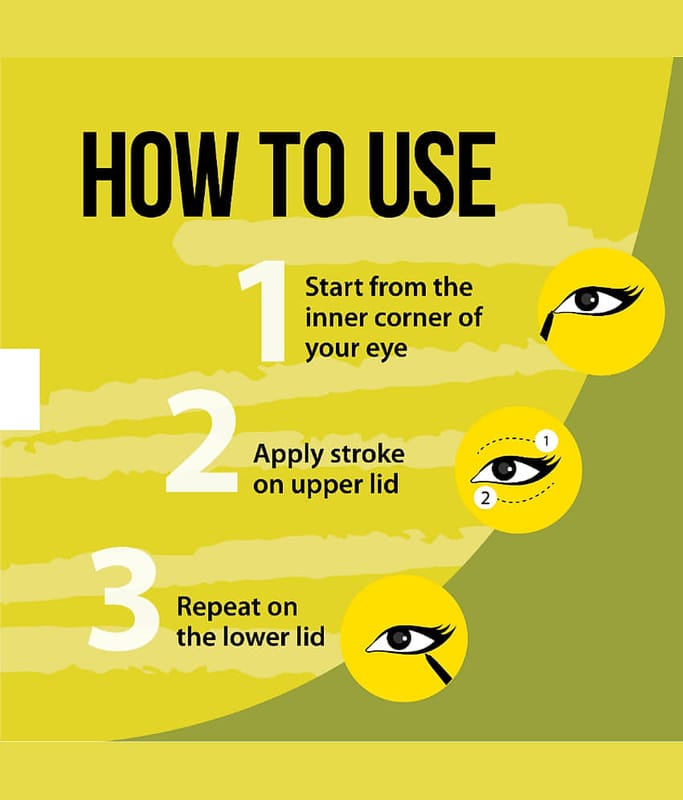 HOW TO USE

1 Start from the inner corner of your eye

2 Apply stroke on upper lid

1
2

3 Repeat on the lower lid