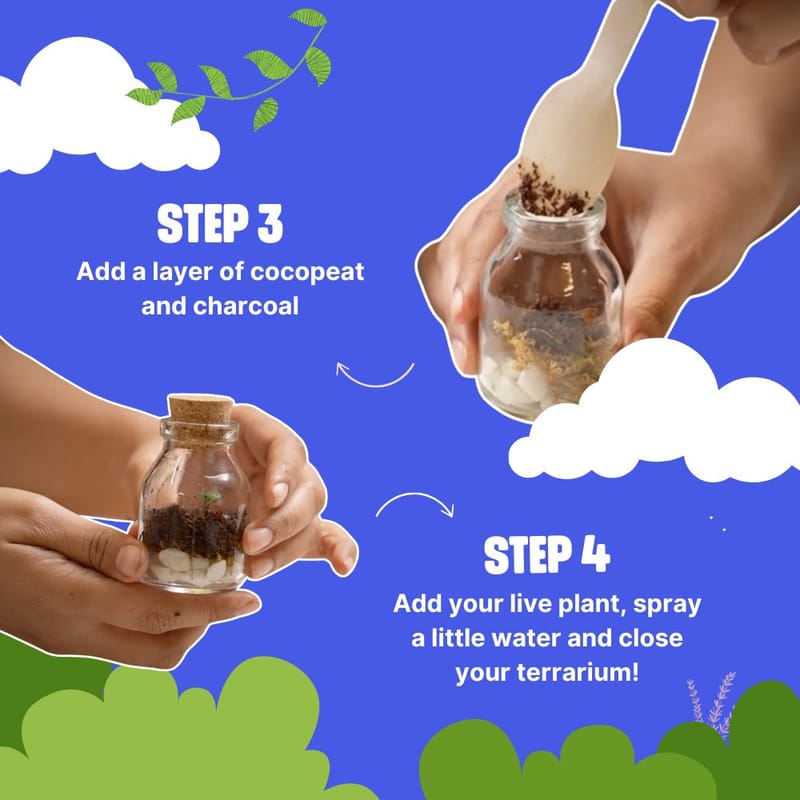 STEP 3
Add a layer of cocopeat and charcoal

STEP 4
Add your live plant, spray a little water and close your terrarium!