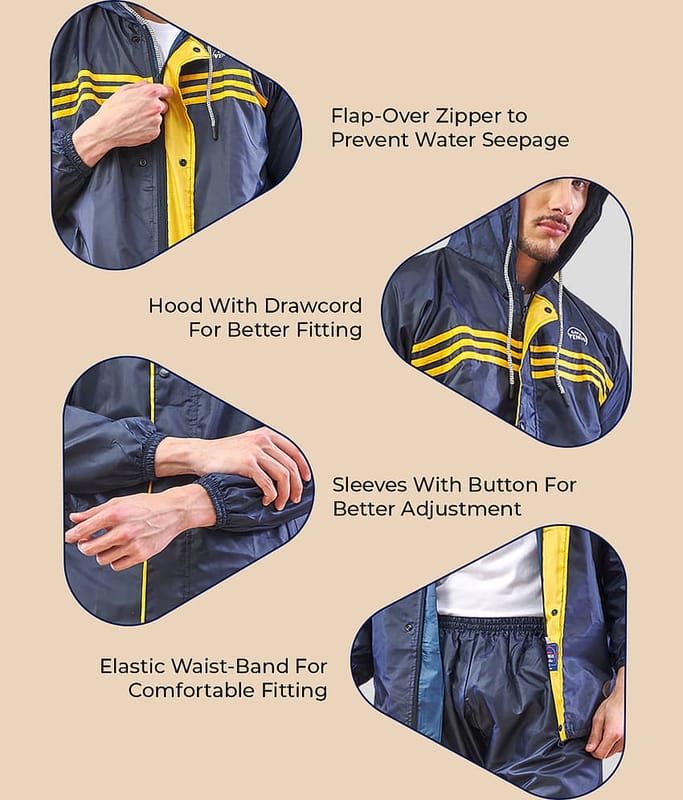 Flap-Over Zipper to Prevent Water Seepage

Hood With Drawcord For Better Fitting

Sleeves With Button For Better Adjustment

Elastic Waist-Band For Comfortable Fitting