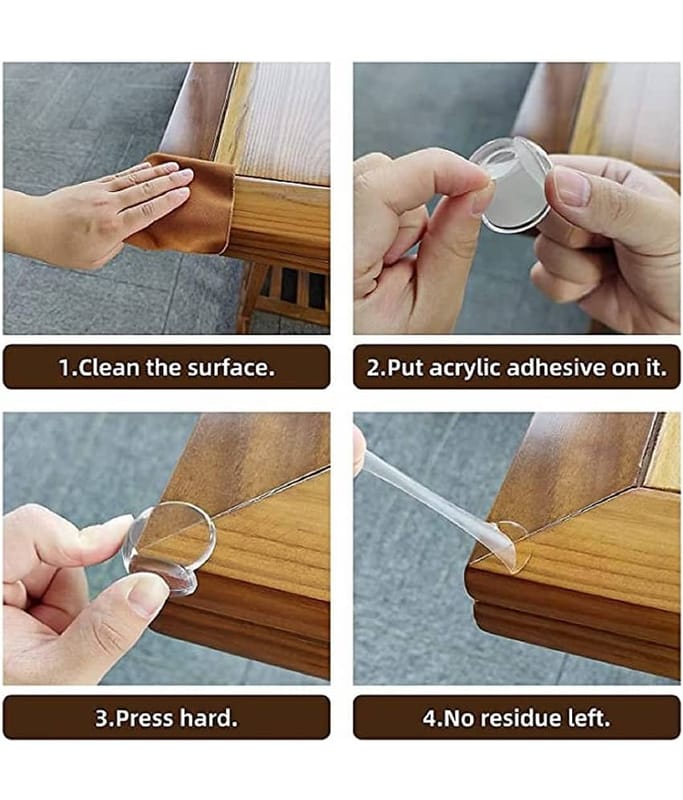 1.Clean the surface.

2.Put acrylic adhesive on it.

3.Press hard.

4.No residue left.