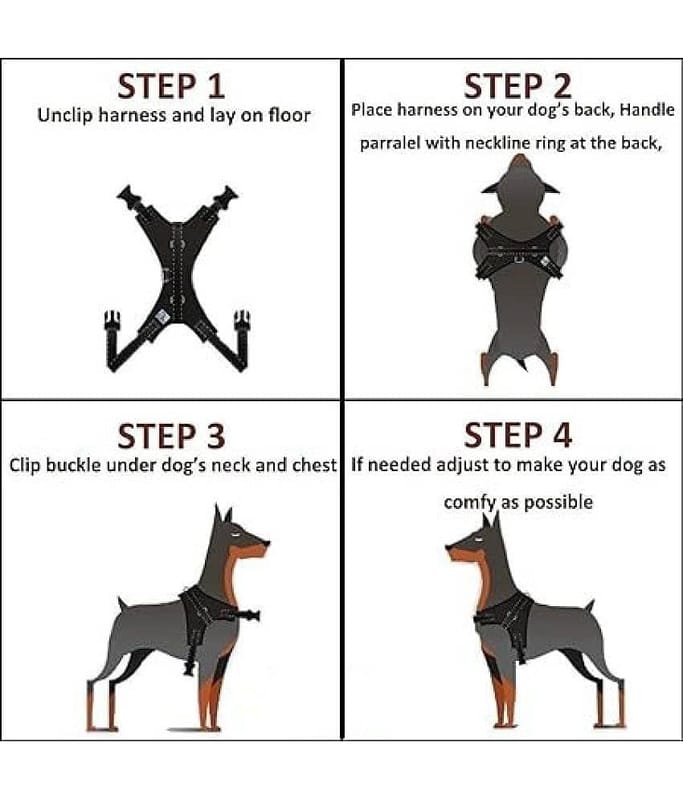 STEP 1
Unclip harness and lay on floor

STEP 2
Place harness on your dog's back, Handle parralel with neckline ring at the back,

STEP 3
Clip buckle under dog's neck and chest

STEP 4
If needed adjust to make your dog as comfy as possible