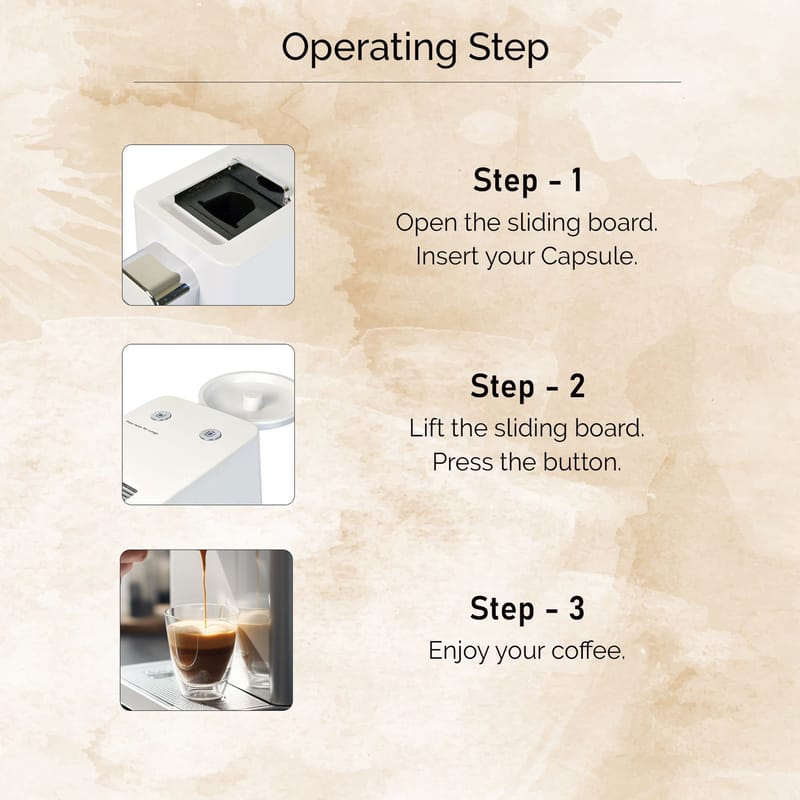 Operating Step

Step - 1
Open the sliding board.
Insert your Capsule.

Step - 2
Lift the sliding board.
Press the button.

Step - 3
Enjoy your coffee.