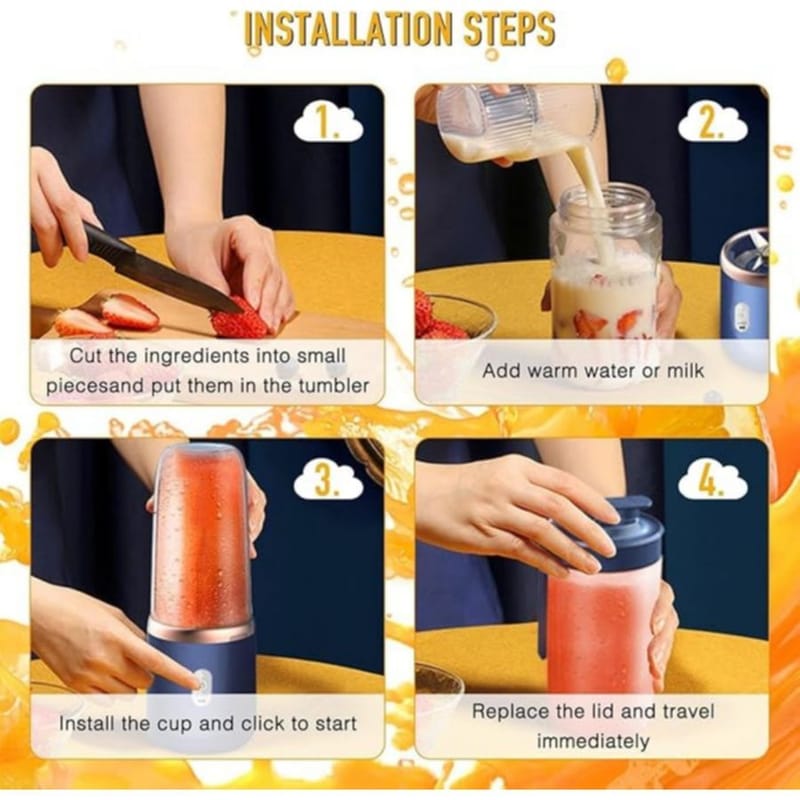 INSTALLATION STEPS

1.

Cut the ingredients into small piecesand put them in the tumbler

2.

Add warm water or milk

3.

Install the cup and click to start

4.

Replace the lid and travel immediately