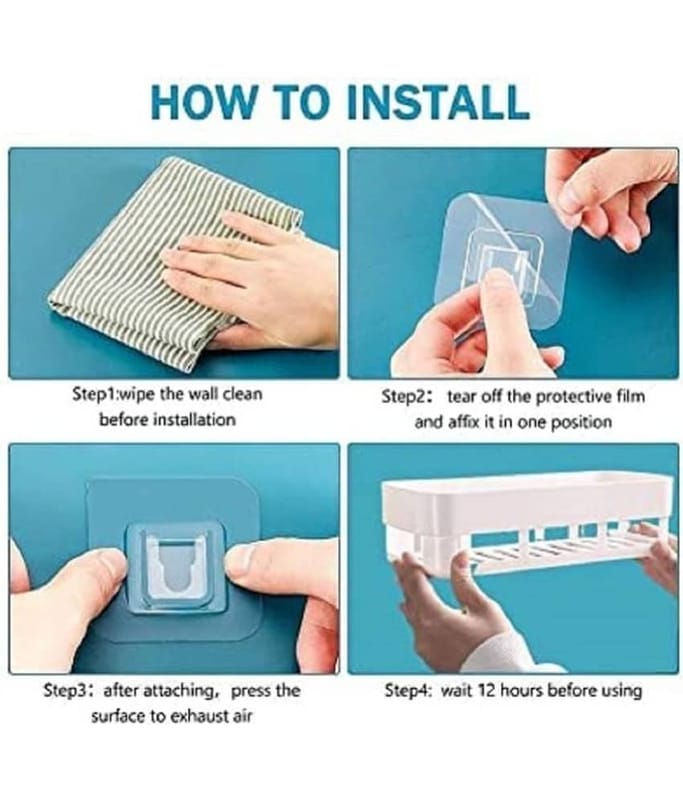 HOW TO INSTALL

Step1:wipe the wall clean before installation

Step2: tear off the protective film and affix it in one position

Step3: after attaching, press the surface to exhaust air

Step4: wait 12 hours before using