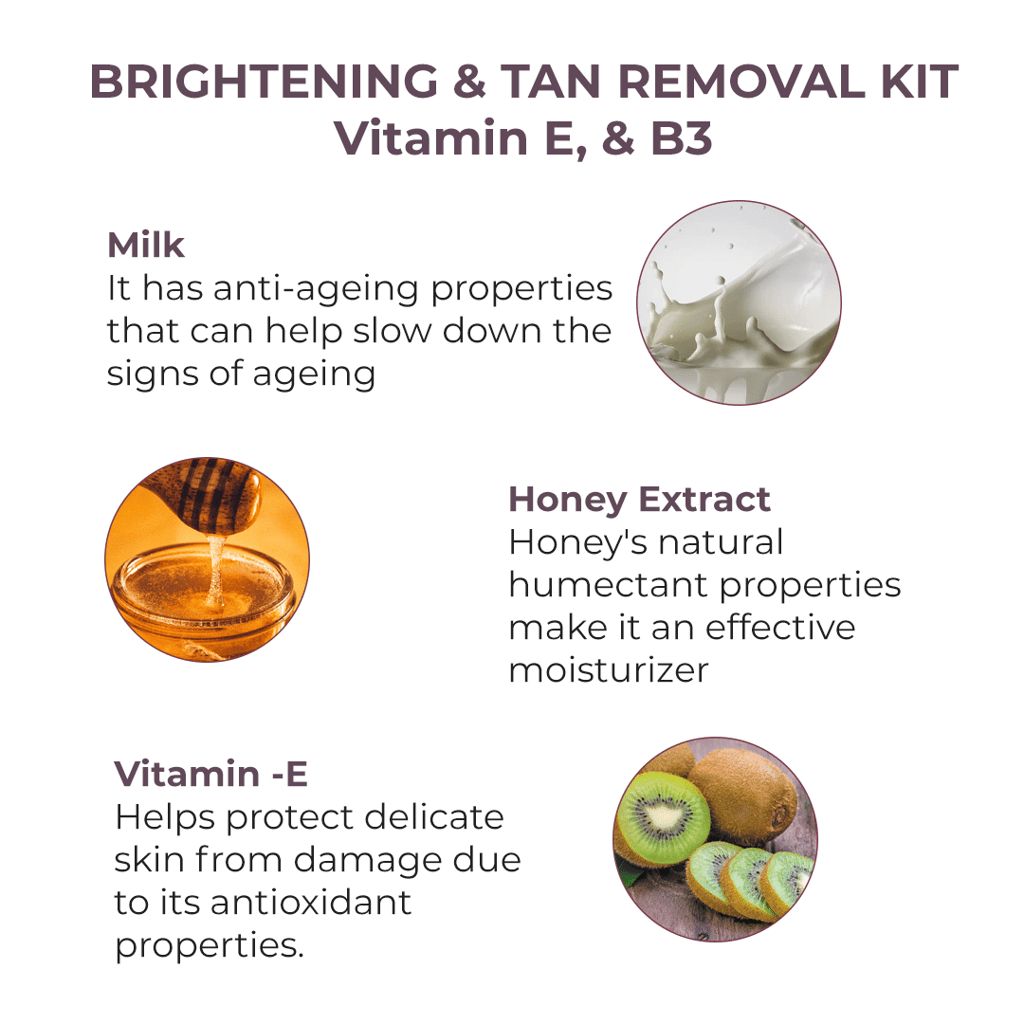 BRIGHTENING & TAN REMOVAL KIT
Vitamin E, & B3

Milk
It has anti-ageing properties that can help slow down the signs of ageing

Honey Extract
Honey's natural humectant properties make it an effective moisturizer

Vitamin -E
Helps protect delicate skin from damage due to its antioxidant properties.