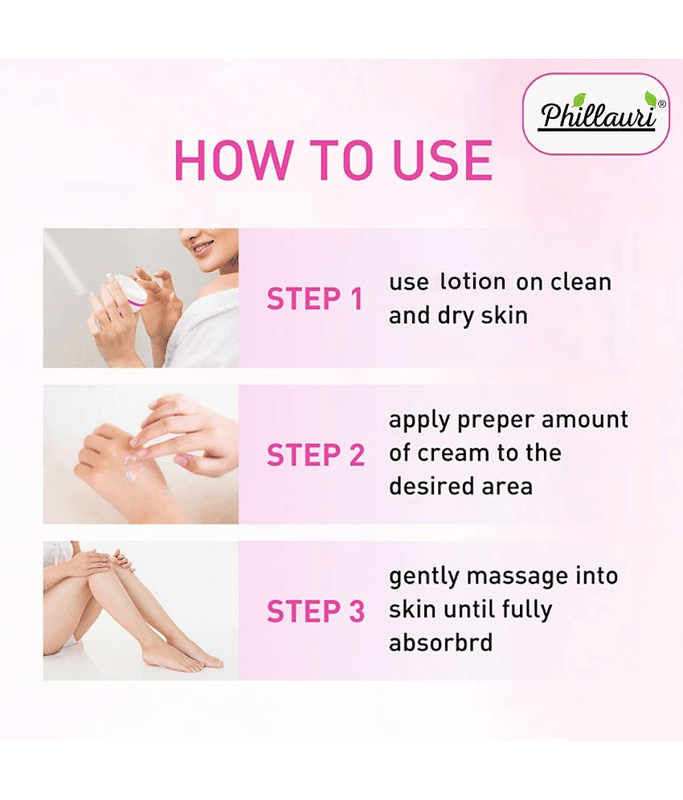 Phillauri®

HOW TO USE

STEP 1 use lotion on clean and dry skin

STEP 2 apply preper amount of cream to the desired area

STEP 3 gently massage into skin until fully absorbrd