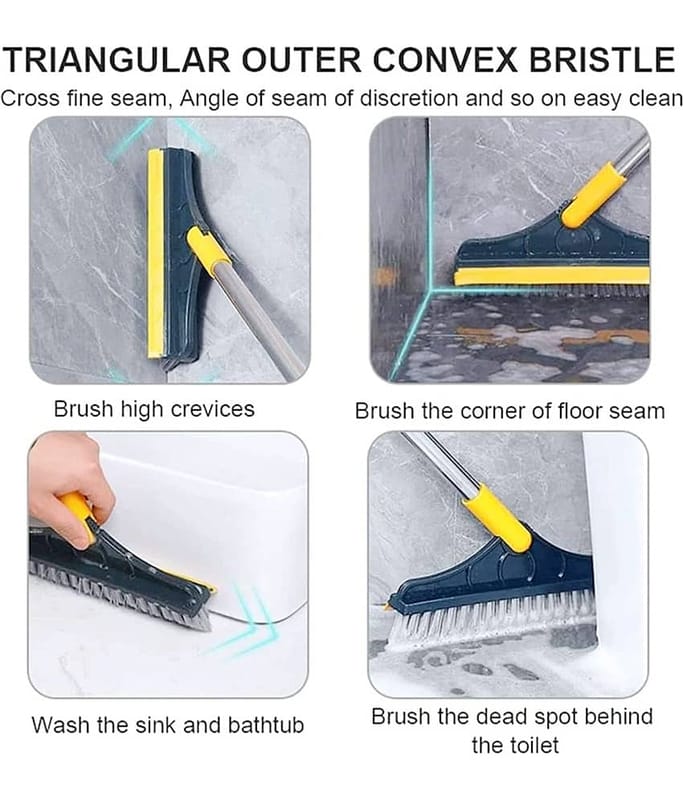 TRIANGULAR OUTER CONVEX BRISTLE
Cross fine seam, Angle of seam of discretion and so on easy clean

Brush high crevices

Brush the corner of floor seam

Wash the sink and bathtub

Brush the dead spot behind the toilet