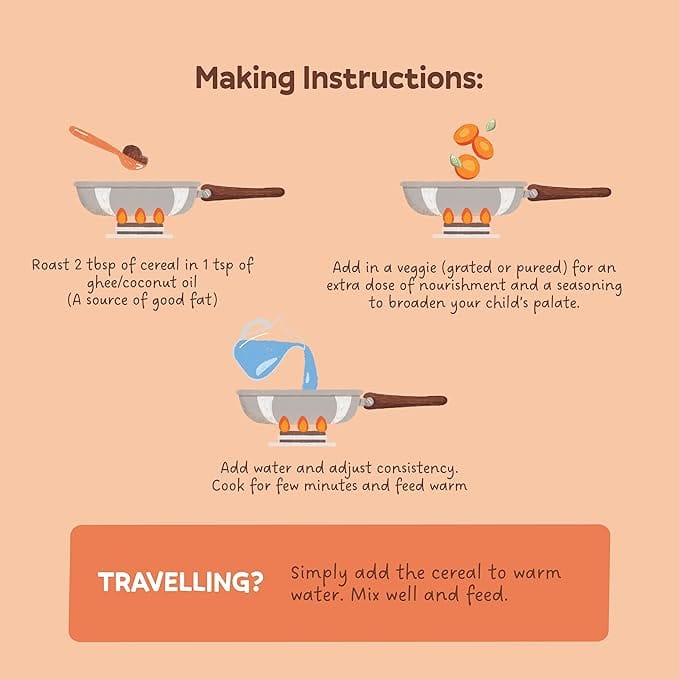 Making Instructions:

Roast 2 tbsp of cereal in 1 tsp of ghee/coconut oil
(A source of good fat)

Add in a veggie (grated or pureed) for an extra dose of nourishment and a seasoning to broaden your child's palate.

Add water and adjust consistency.
Cook for few minutes and feed warm

TRAVELLING?

Simply add the cereal to warm water. Mix well and feed.