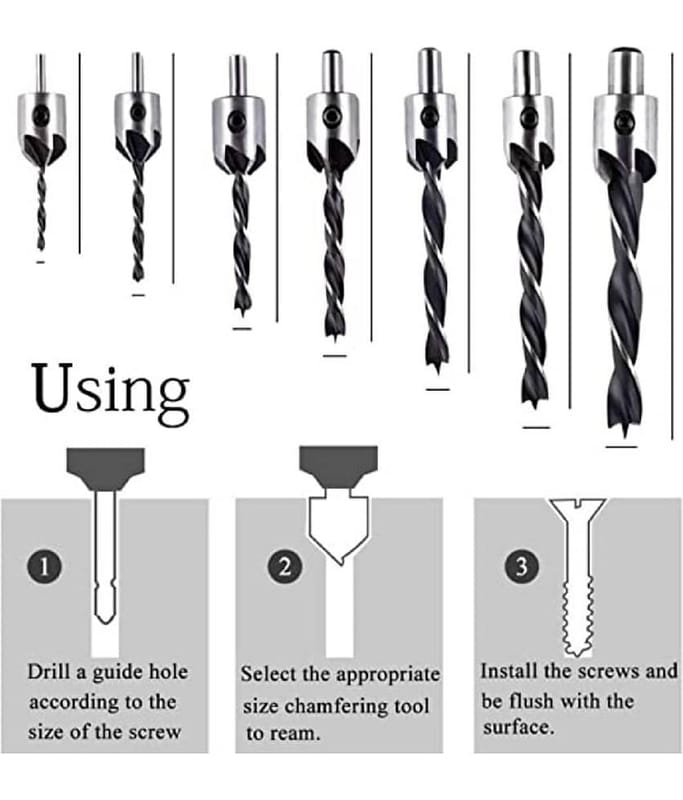 Using

1

Drill a guide hole according to the size of the screw

2

Select the appropriate size chamfering tool to ream.

3

Install the screws and be flush with the surface.