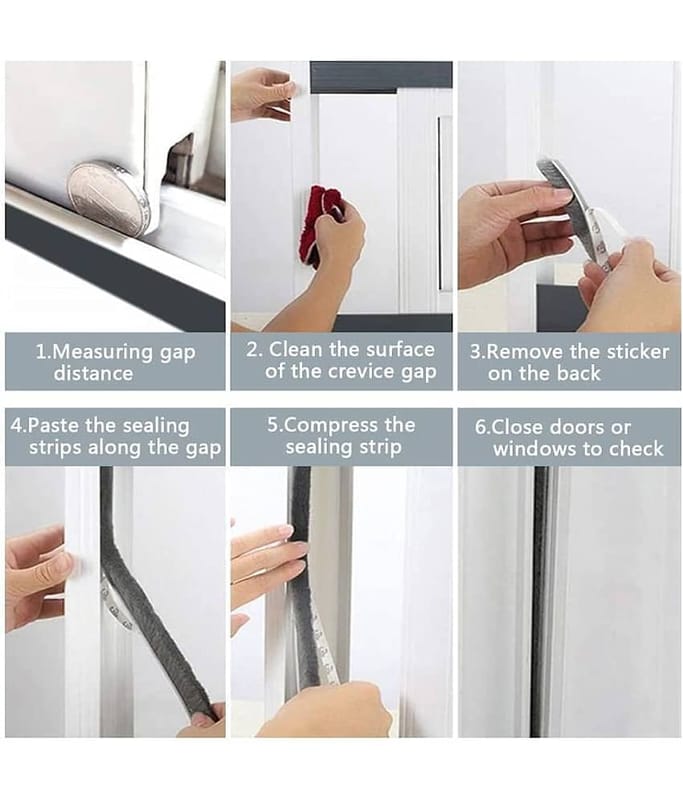 1.Measuring gap distance

2. Clean the surface of the crevice gap

3.Remove the sticker on the back

4.Paste the sealing strips along the gap

5.Compress the sealing strip

6.Close doors or windows to check