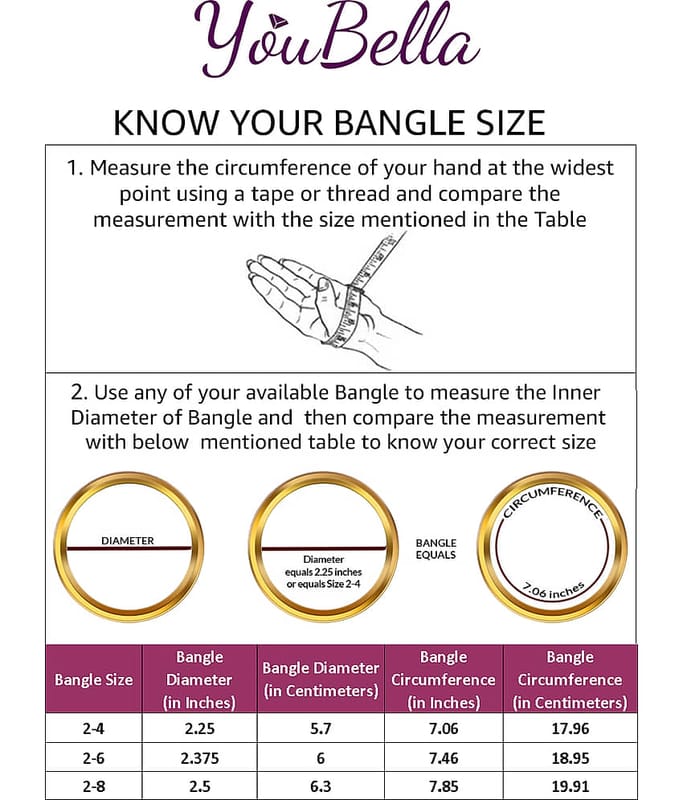 YouBella

KNOW YOUR BANGLE SIZE

1. Measure the circumference of your hand at the widest point using a tape or thread and compare the measurement with the size mentioned in the Table

2. Use any of your available Bangle to measure the Inner Diameter of Bangle and then compare the measurement with below mentioned table to know your correct size

DIAMETER

Diameter equals 2.25 inches or equals Size 2-4

BANGLE EQUALS

CIRCUMFERENCE

7.06 inches

| Bangle Size | Bangle Diameter (in Inches) | Bangle Diameter (in Centimeters) | Bangle Circumference (in Inches) | Bangle Circumference (in Centimeters) |
|---|---|---|---|---|
| 2-4 | 2.25 | 5.7 | 7.06 | 17.96 |
| 2-6 | 2.375 | 6 | 7.46 | 18.95 |
| 2-8 | 2.5 | 6.3 | 7.85 | 19.91 |