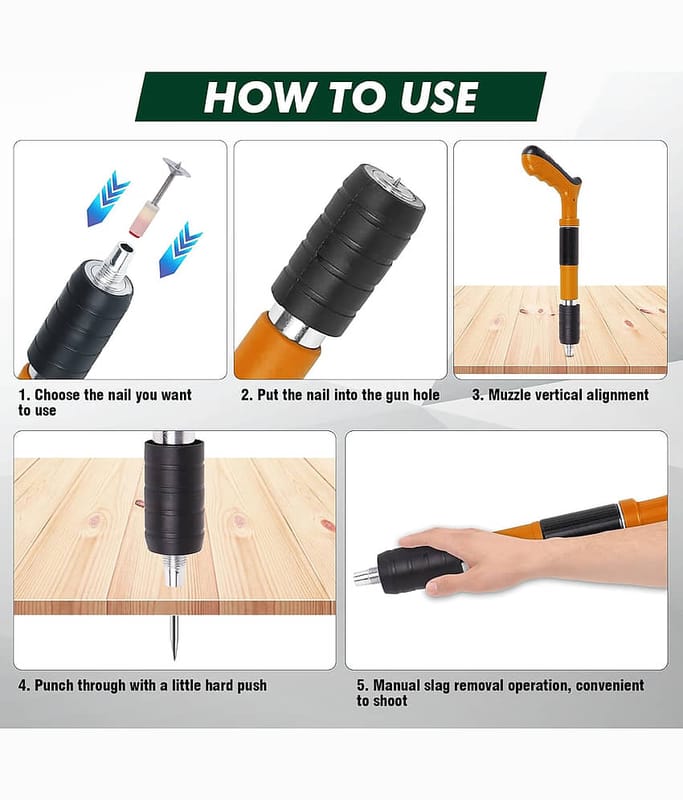 HOW TO USE

1. Choose the nail you want to use

2. Put the nail into the gun hole

3. Muzzle vertical alignment

4. Punch through with a little hard push

5. Manual slag removal operation, convenient to shoot