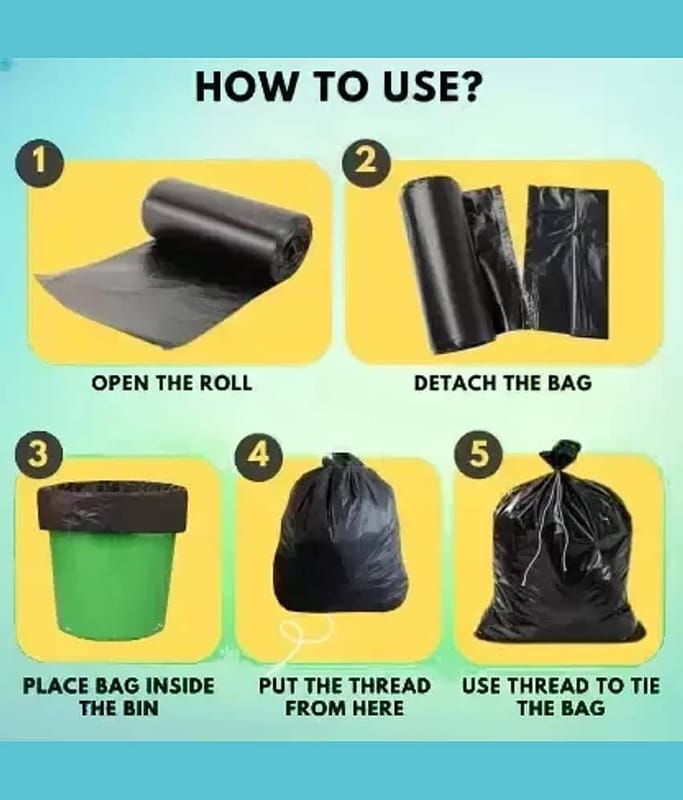 HOW TO USE?

1

OPEN THE ROLL

2

DETACH THE BAG

3

PLACE BAG INSIDE THE BIN

4

PUT THE THREAD FROM HERE

5

USE THREAD TO TIE THE BAG