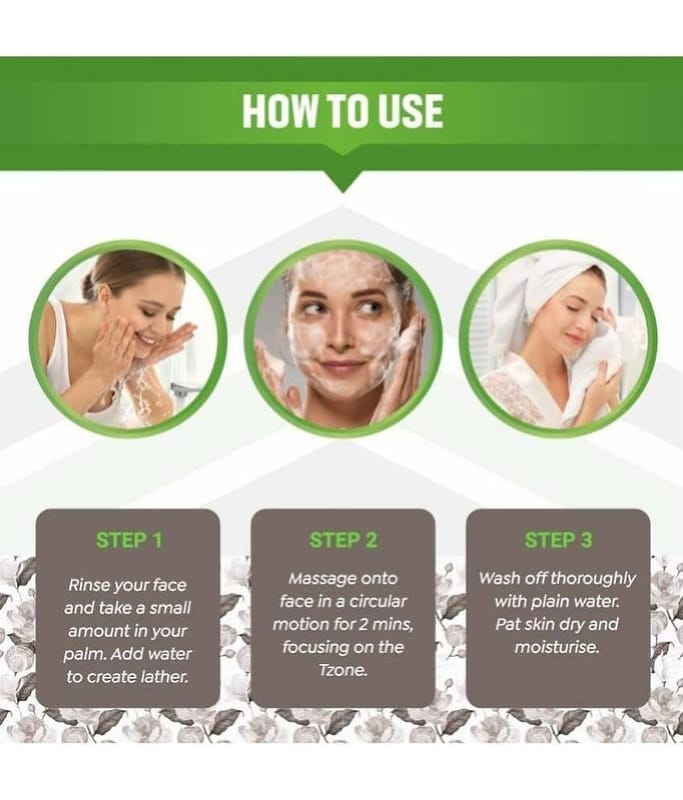 HOW TO USE

STEP 1

Rinse your face and take a small amount in your palm. Add water to create lather.

STEP 2

Massage onto face in a circular motion for 2 mins, focusing on the Tzone.

STEP 3

Wash off thoroughly with plain water. Pat skin dry and moisturise.