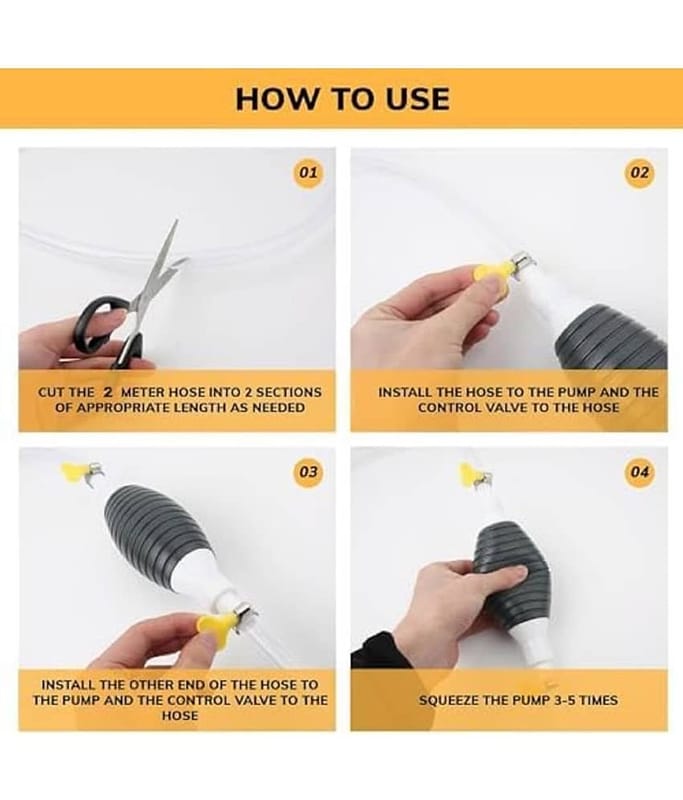 HOW TO USE

01

CUT THE 2 METER HOSE INTO 2 SECTIONS OF APPROPRIATE LENGTH AS NEEDED

02

INSTALL THE HOSE TO THE PUMP AND THE CONTROL VALVE TO THE HOSE

03

INSTALL THE OTHER END OF THE HOSE TO THE PUMP AND THE CONTROL VALVE TO THE HOSE

04

SQUEEZE THE PUMP 3-5 TIMES