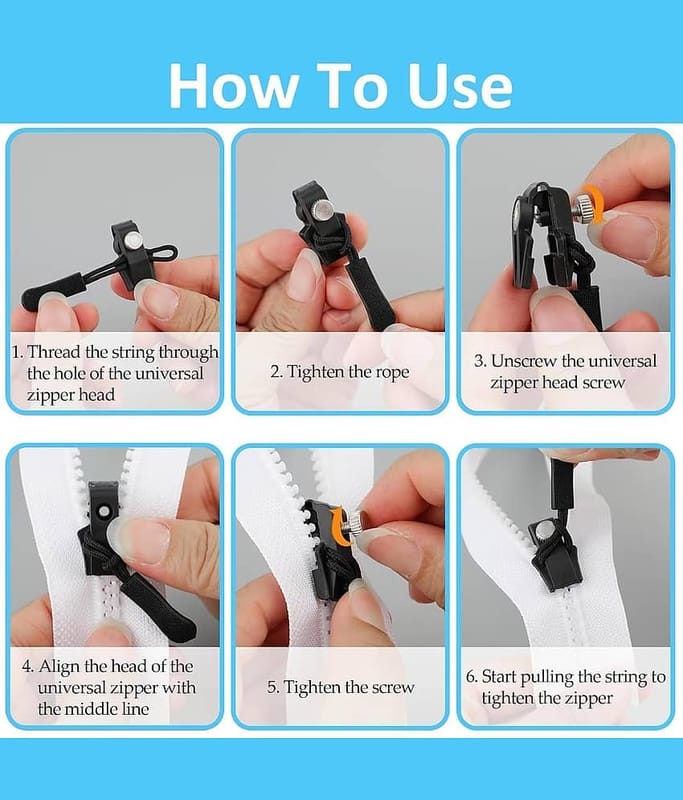 How To Use

1. Thread the string through the hole of the universal zipper head

2. Tighten the rope

3. Unscrew the universal zipper head screw

4. Align the head of the universal zipper with the middle line

5. Tighten the screw

6. Start pulling the string to tighten the zipper