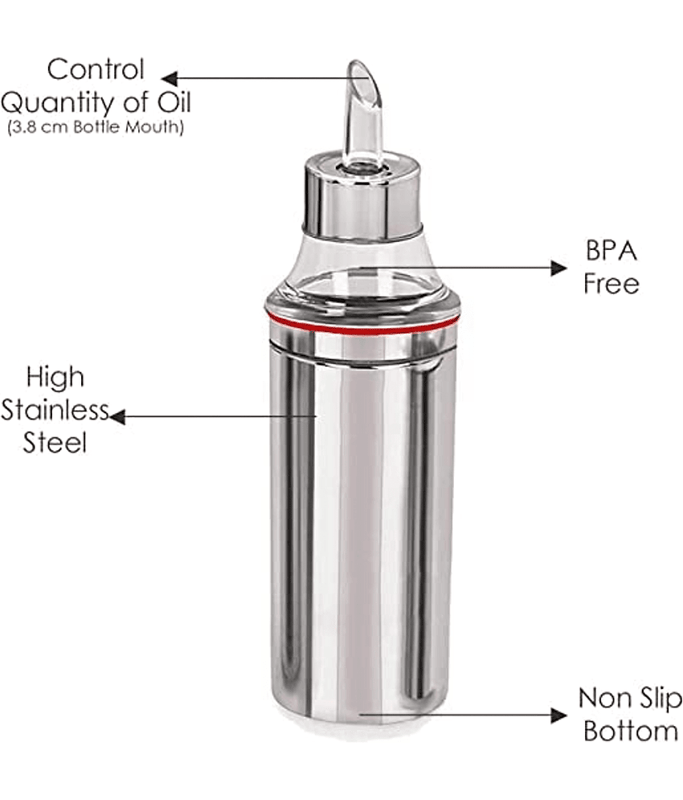 Control
Quantity of Oil
(3.8 cm Bottle Mouth)

BPA
Free

High
Stainless
Steel

Non Slip
Bottom