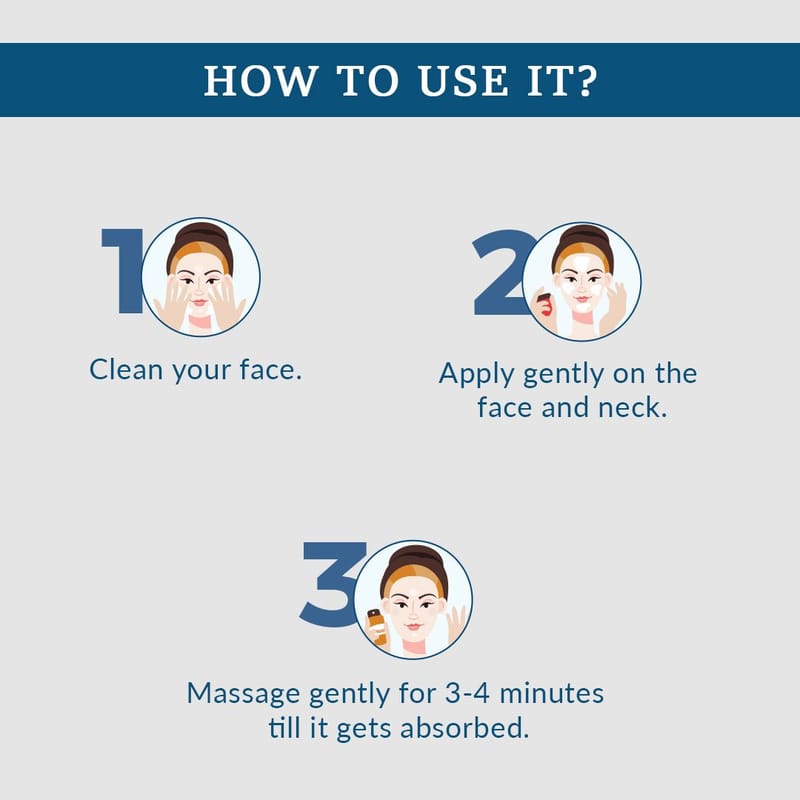 HOW TO USE IT?

1

Clean your face.

2

Apply gently on the face and neck.

3

Massage gently for 3-4 minutes till it gets absorbed.