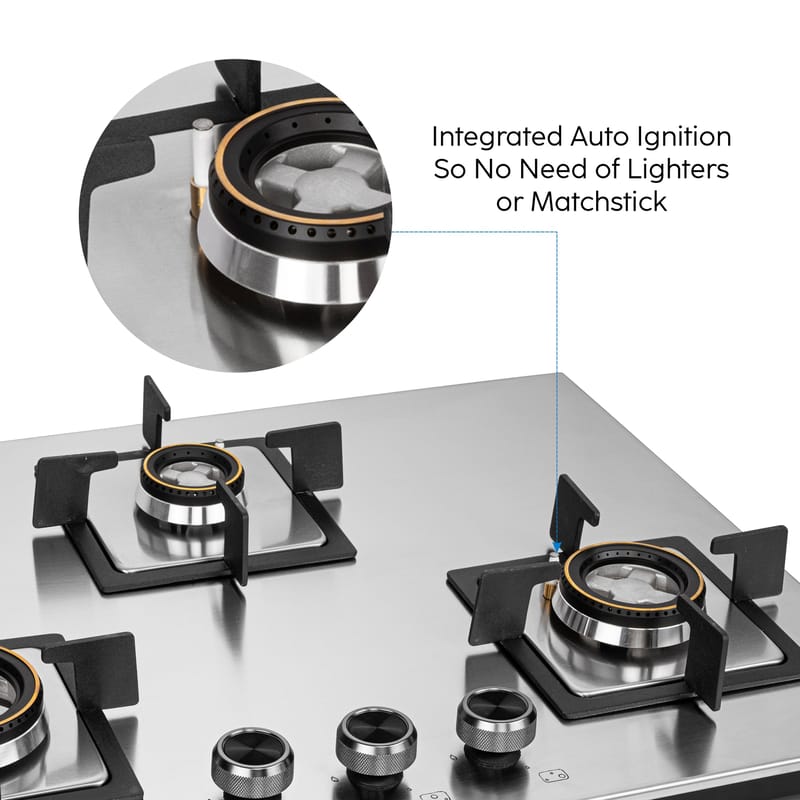 Integrated Auto Ignition So No Need of Lighters or Matchstick