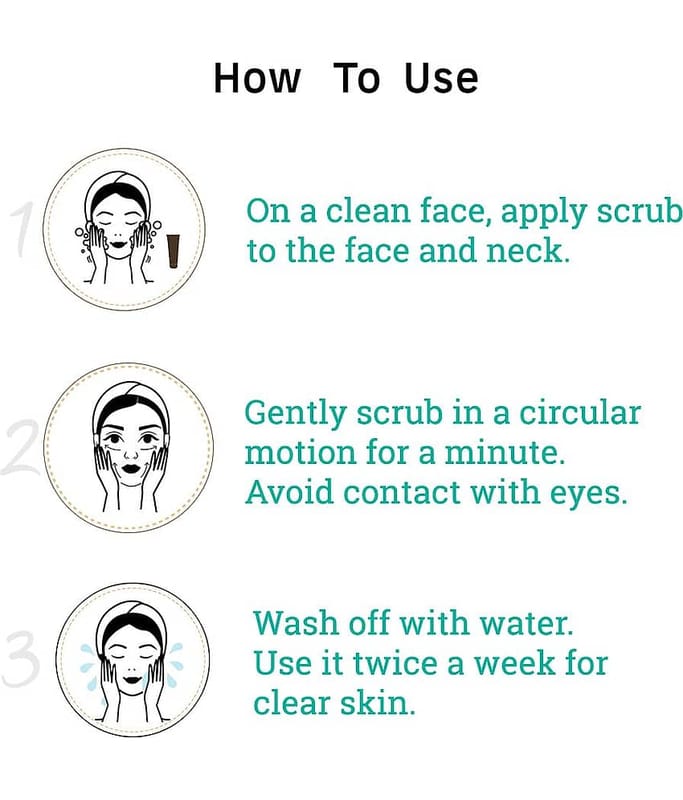 How To Use

1

On a clean face, apply scrub to the face and neck.

2

Gently scrub in a circular motion for a minute. Avoid contact with eyes.

3

Wash off with water. Use it twice a week for clear skin.