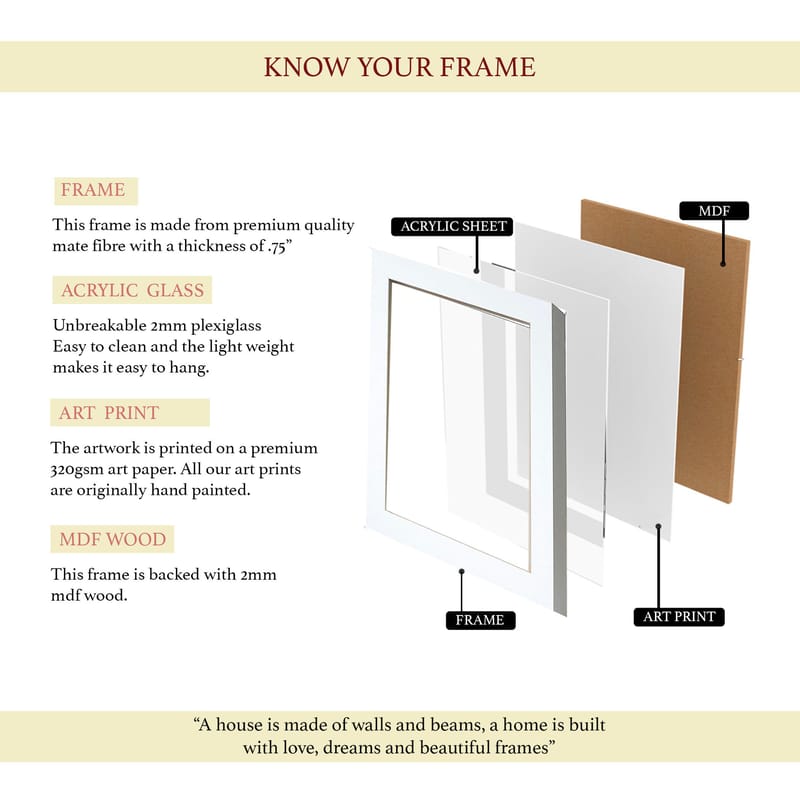 KNOW YOUR FRAME

FRAME

This frame is made from premium quality mate fibre with a thickness of .75”

ACRYLIC GLASS

Unbreakable 2mm plexiglass
Easy to clean and the light weight makes it easy to hang.

ART PRINT

The artwork is printed on a premium 320gsm art paper. All our art prints are originally hand painted.

MDF WOOD

This frame is backed with 2mm mdf wood.

ACRYLIC SHEET

MDF

FRAME

ART PRINT

“A house is made of walls and beams, a home is built with love, dreams and beautiful frames”