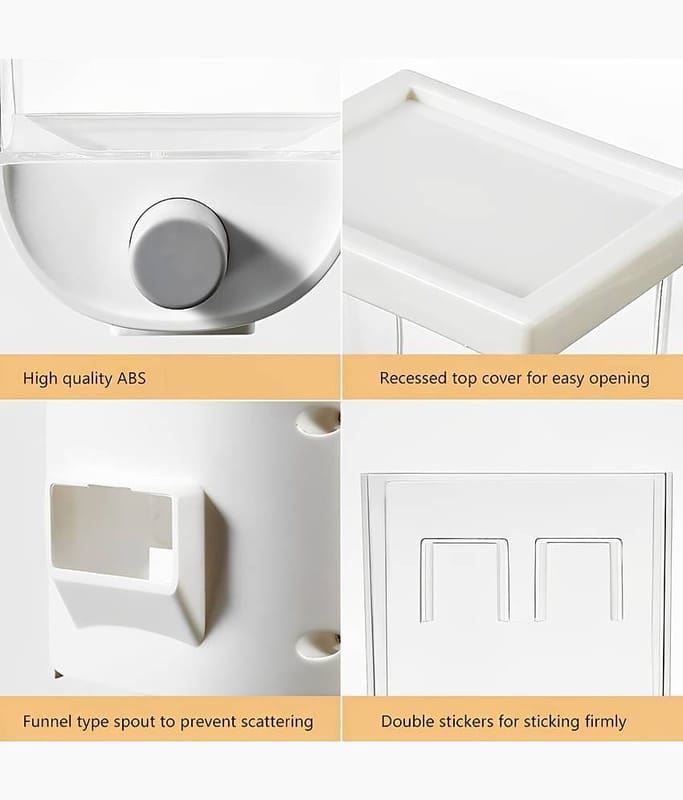 High quality ABS

Recessed top cover for easy opening

Funnel type spout to prevent scattering

Double stickers for sticking firmly