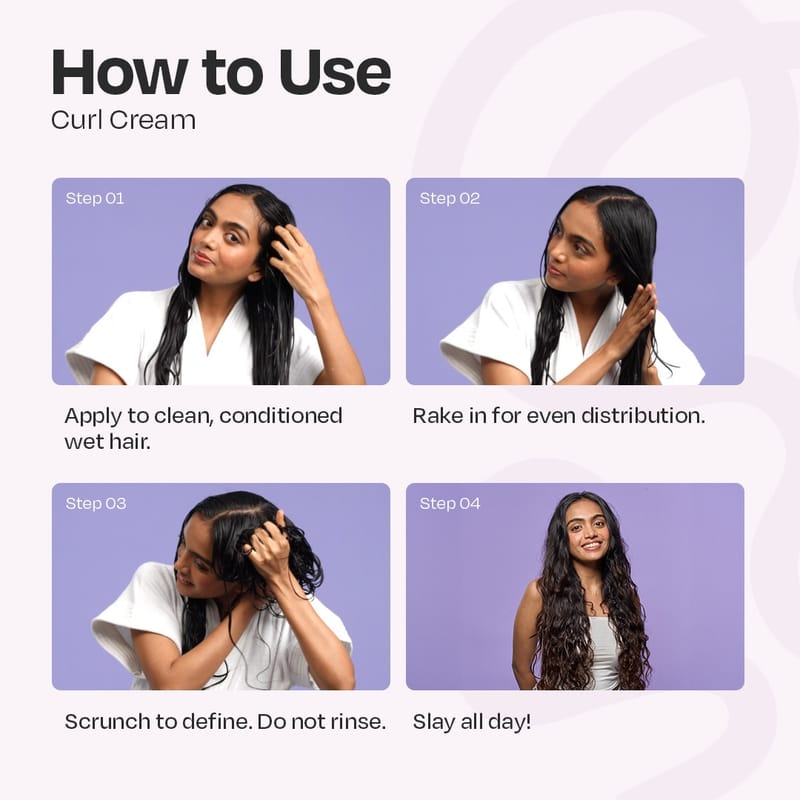 How to Use
Curl Cream

Step 01

Apply to clean, conditioned wet hair.

Step 02

Rake in for even distribution.

Step 03

Scrunch to define. Do not rinse.

Step 04

Slay all day!