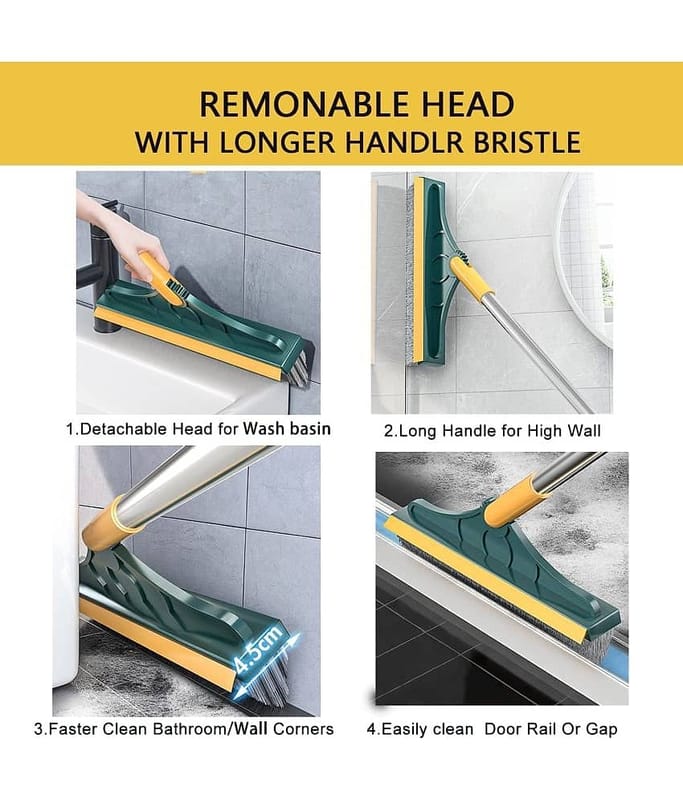 REMONABLE HEAD
WITH LONGER HANDLR BRISTLE

1.Detachable Head for Wash basin

2.Long Handle for High Wall

4.5cm

3.Faster Clean Bathroom/Wall Corners

4.Easily clean Door Rail Or Gap