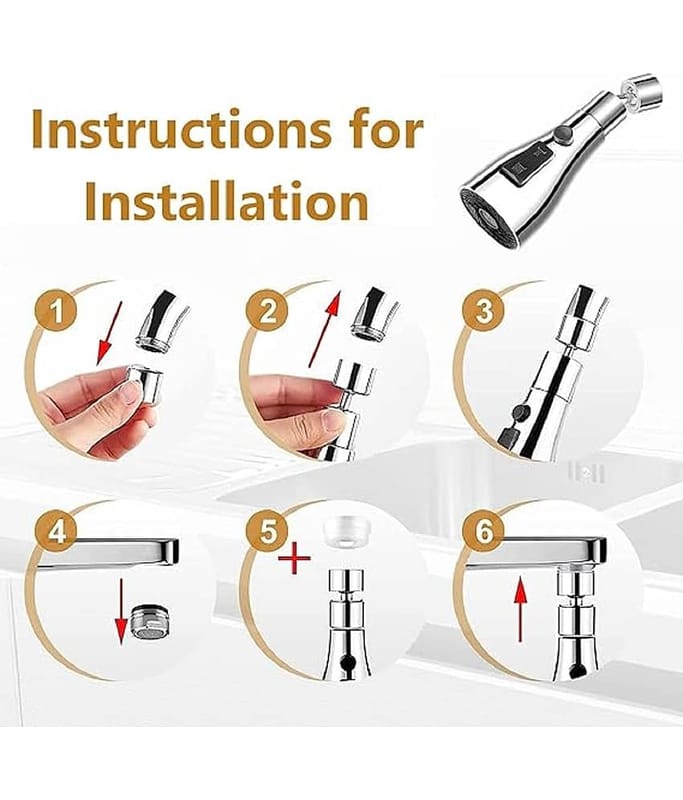 Instructions for Installation

1

2

3

4

5

6