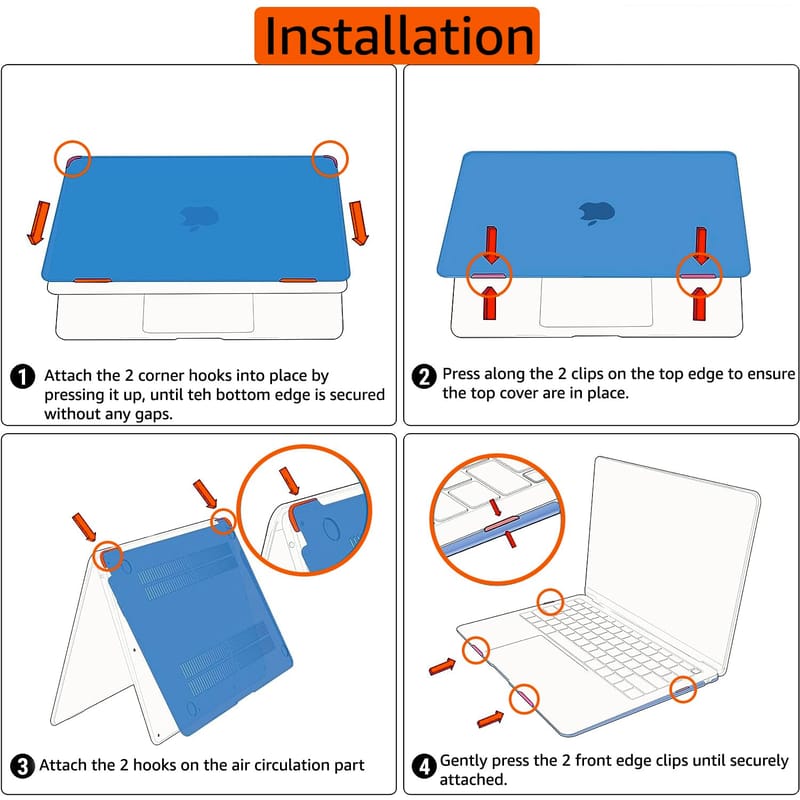 Installation

1 Attach the 2 corner hooks into place by pressing it up, until teh bottom edge is secured without any gaps.

2 Press along the 2 clips on the top edge to ensure the top cover are in place.

3 Attach the 2 hooks on the air circulation part

4 Gently press the 2 front edge clips until securely attached.