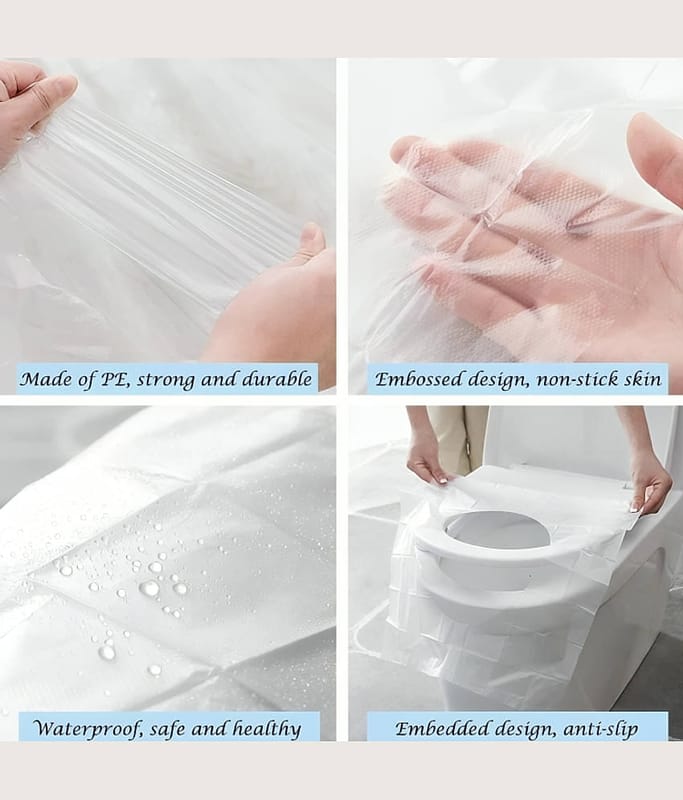 Made of PE, strong and durable

Embossed design, non-stick skin

Waterproof, safe and healthy

Embedded design, anti-slip