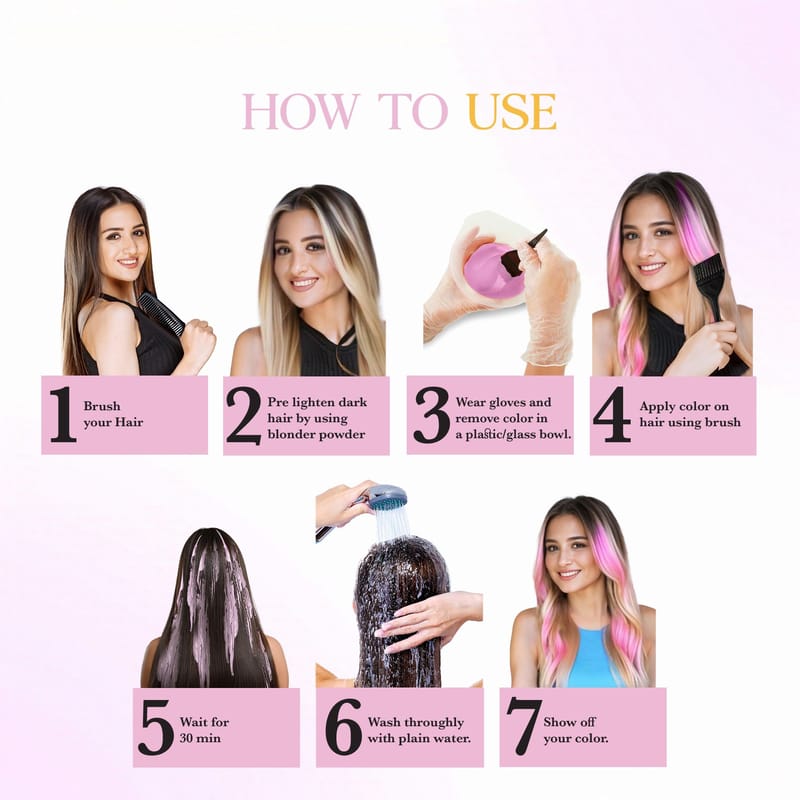 HOW TO USE

1 Brush your Hair

2 Pre lighten dark hair by using blonder powder

3 Wear gloves and remove color in a plastic/glass bowl.

4 Apply color on hair using brush

5 Wait for 30 min

6 Wash throughly with plain water.

7 Show off your color.