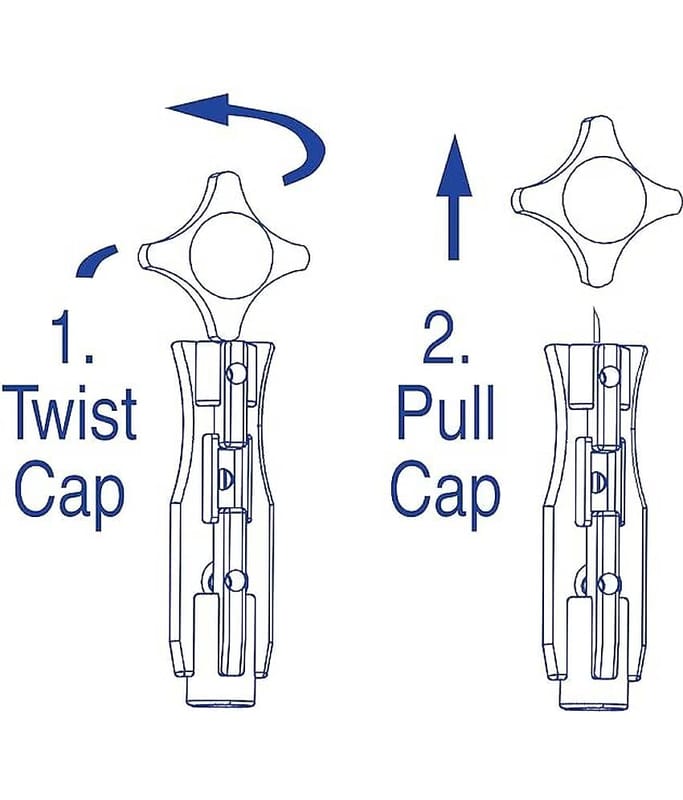 1.
Twist
Cap

2.
Pull
Cap