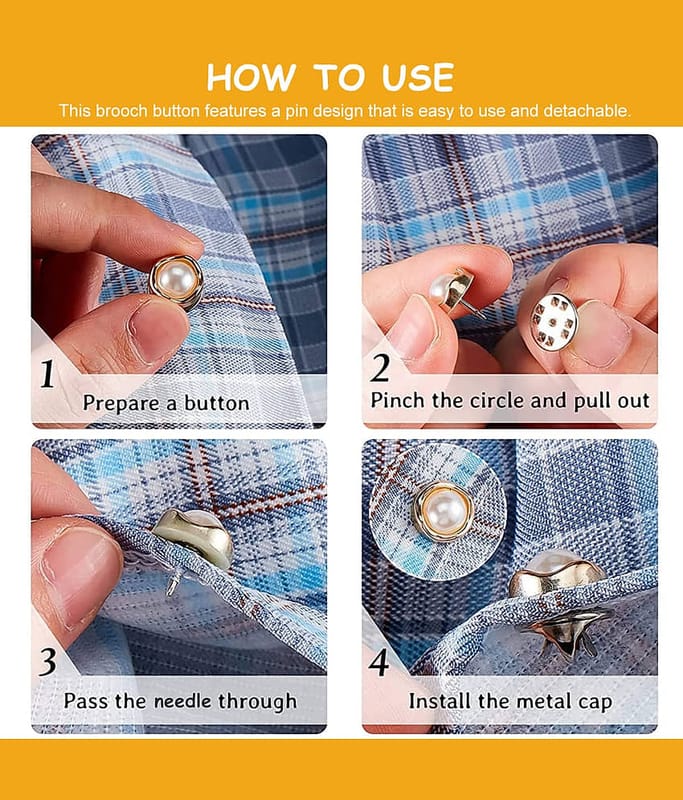 HOW TO USE

This brooch button features a pin design that is easy to use and detachable.

1
Prepare a button

2
Pinch the circle and pull out

3
Pass the needle through

4
Install the metal cap