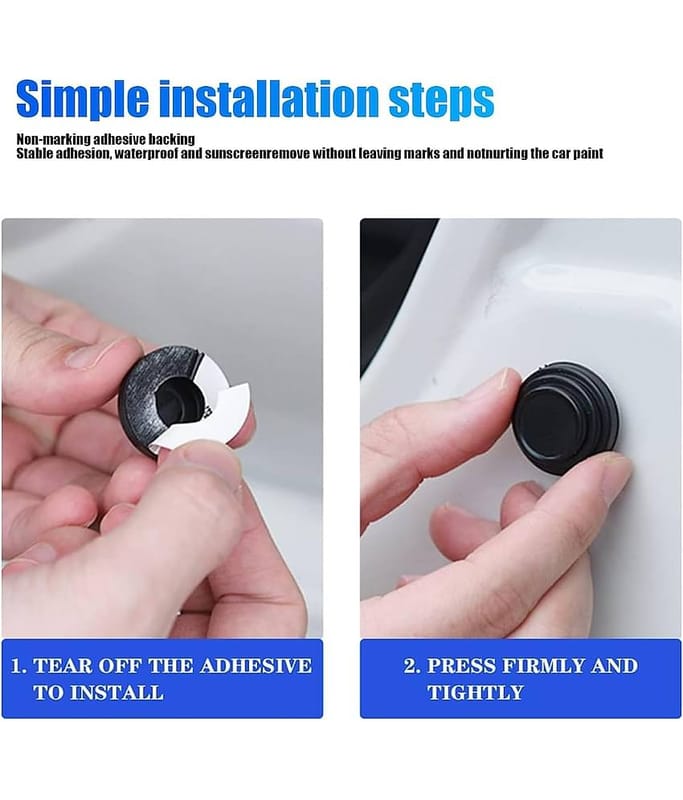 Simple installation steps

Non-marking adhesive backing
Stable adhesion, waterproof and sunscreenremove without leaving marks and notnurting the car paint

1. TEAR OFF THE ADHESIVE TO INSTALL

2. PRESS FIRMLY AND TIGHTLY