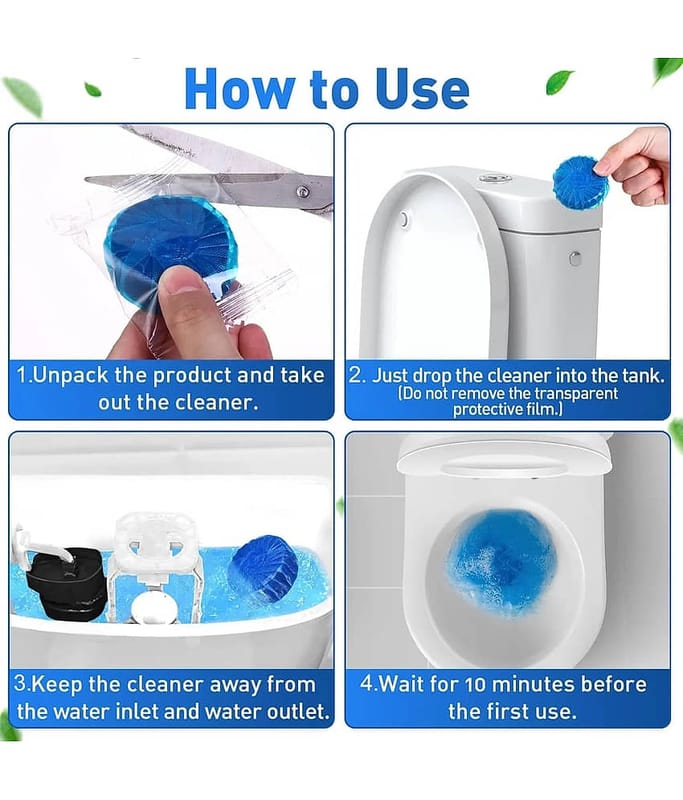 How to Use

1.Unpack the product and take out the cleaner.

2. Just drop the cleaner into the tank. (Do not remove the transparent protective film.)

3.Keep the cleaner away from the water inlet and water outlet.

4.Wait for 10 minutes before the first use.