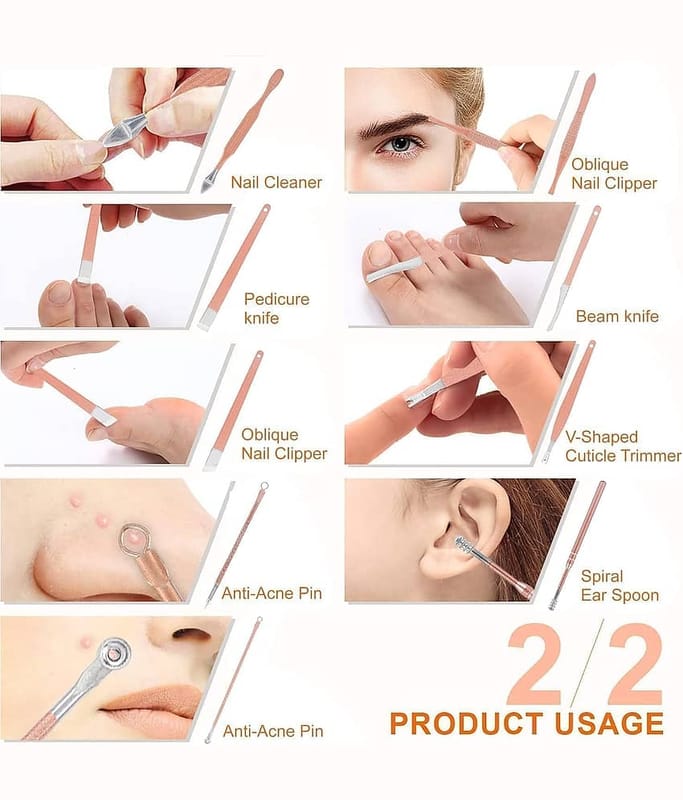 Nail Cleaner

Oblique Nail Clipper

Pedicure knife

Beam knife

Oblique Nail Clipper

V-Shaped Cuticle Trimmer

Anti-Acne Pin

Spiral Ear Spoon

Anti-Acne Pin

2/2

PRODUCT USAGE