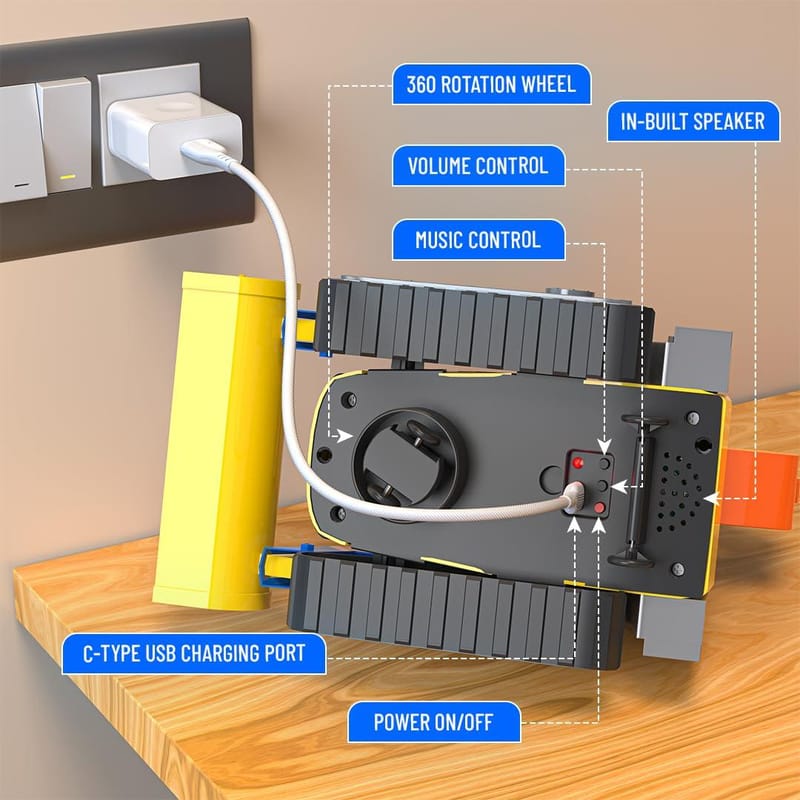 360 ROTATION WHEEL

IN-BUILT SPEAKER

VOLUME CONTROL

MUSIC CONTROL

C-TYPE USB CHARGING PORT

POWER ON/OFF