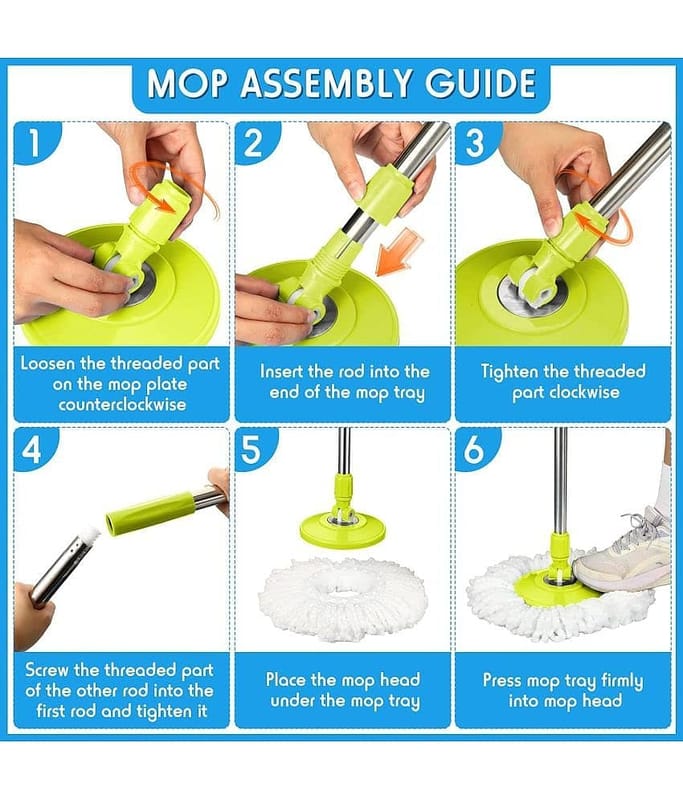 MOP ASSEMBLY GUIDE

1

Loosen the threaded part on the mop plate counterclockwise

2

Insert the rod into the end of the mop tray

3

Tighten the threaded part clockwise

4

Screw the threaded part of the other rod into the first rod and tighten it

5

Place the mop head under the mop tray

6

Press mop tray firmly into mop head