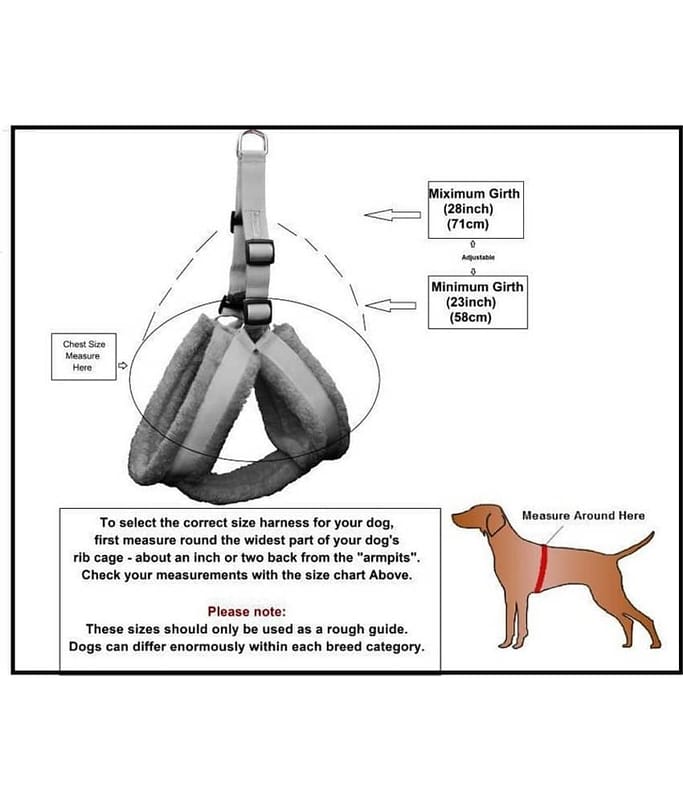 Miximum Girth
(28inch)
(71cm)

Adjustable

Minimum Girth
(23inch)
(58cm)

Chest Size
Measure
Here

To select the correct size harness for your dog, first measure round the widest part of your dog's rib cage - about an inch or two back from the "armpits". Check your measurements with the size chart Above.

Please note:
These sizes should only be used as a rough guide. Dogs can differ enormously within each breed category.

Measure Around Here